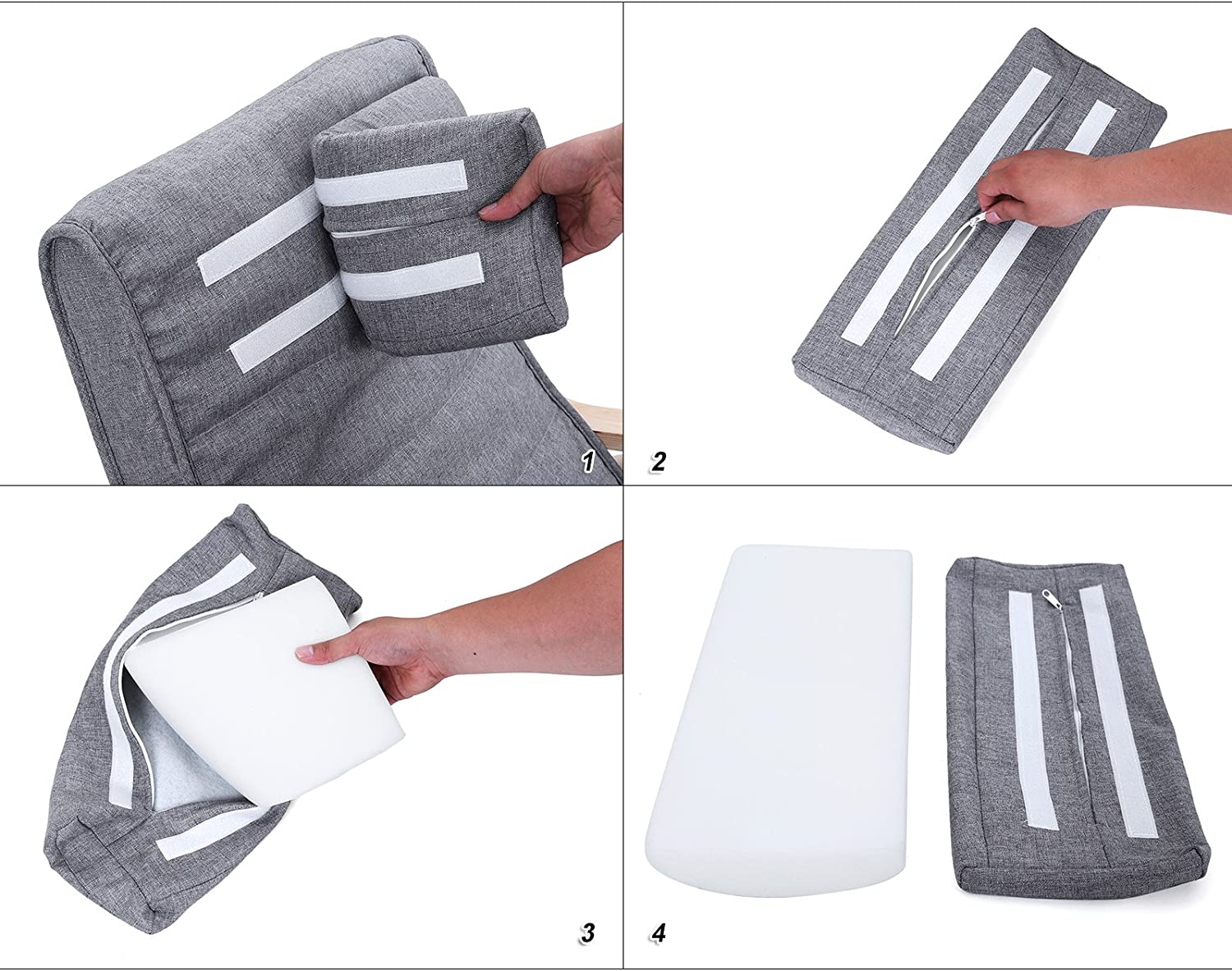 1

2

3

4